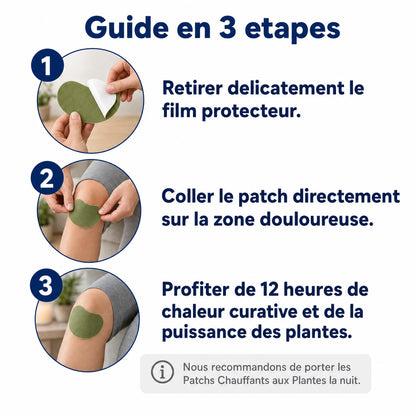 Guide en 3 etapes

1

Retirer delicatement le film protecteur.

2

Coller le patch directement sur la zone douloureuse.

3

Profiter de 12 heures de chaleur curative et de la puissance des plantes.

i

Nous recommandons de porter les Patchs Chauffants aux Plantes la nuit.